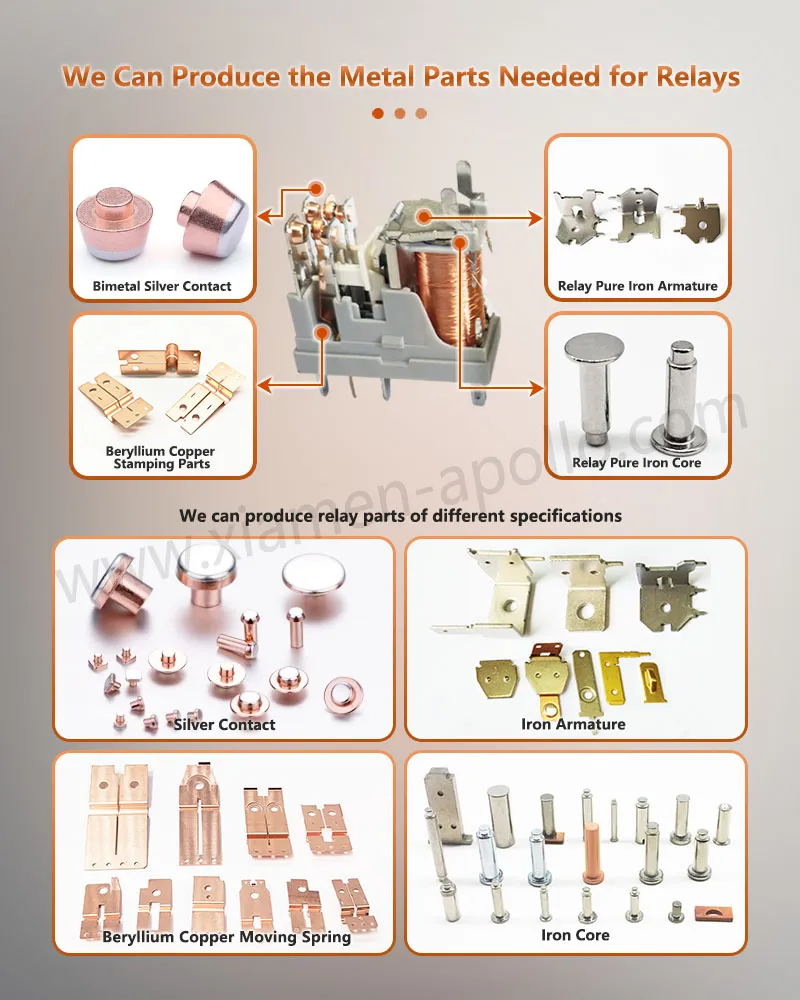 We Can Produce the Metal Parts Needed for Relays

Bimetal Silver Contact

Relay Pure Iron Armature

Beryllium Copper Stamping Parts

Relay Pure Iron Core

www.xiamen-apollo.com

We can produce relay parts of different specifications

Silver Contact

Iron Armature

Beryllium Copper Moving Spring

Iron Core